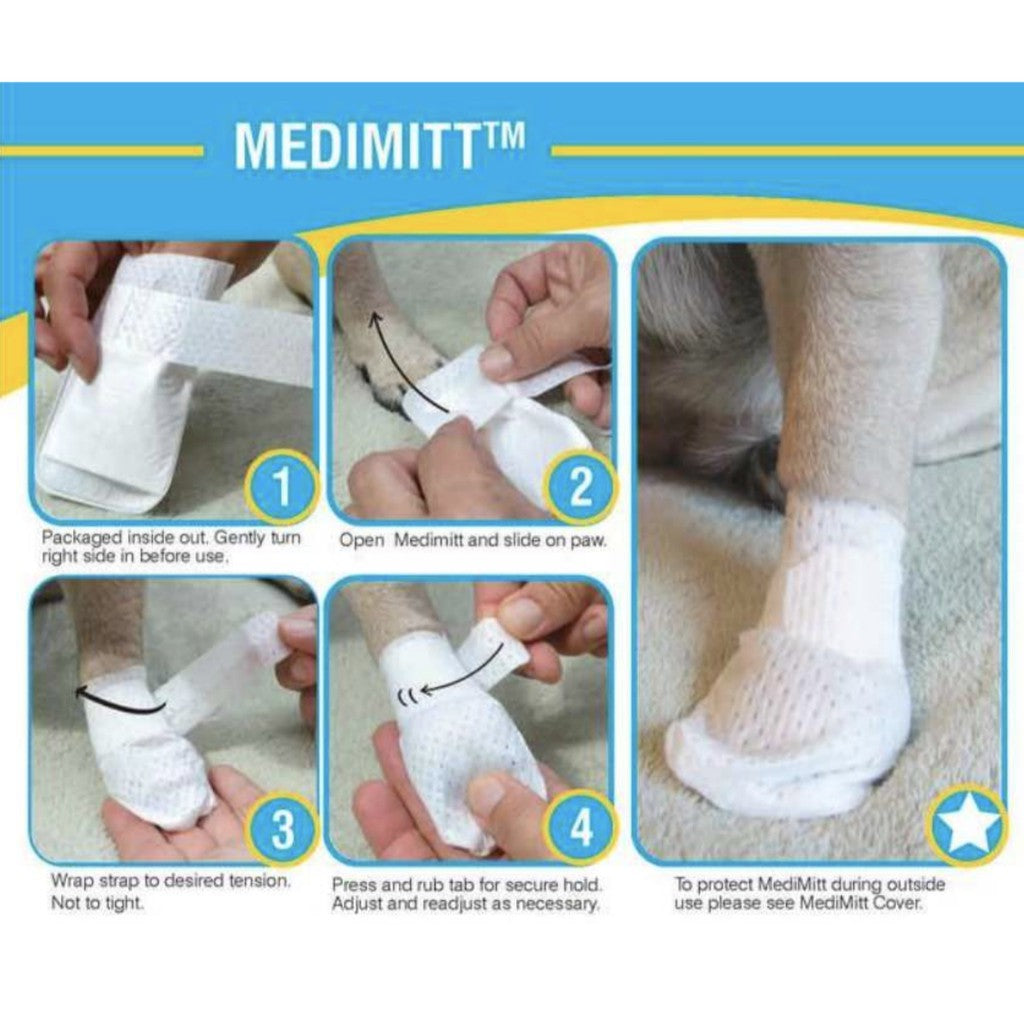 MEDIMITT™

1

Packaged inside out. Gently turn right side in before use.

2

Open Medimitt and slide on paw.

3

Wrap strap to desired tension. Not to tight.

4

Press and rub tab for secure hold. Adjust and readjust as necessary.

To protect MediMitt during outside use please see MediMitt Cover.