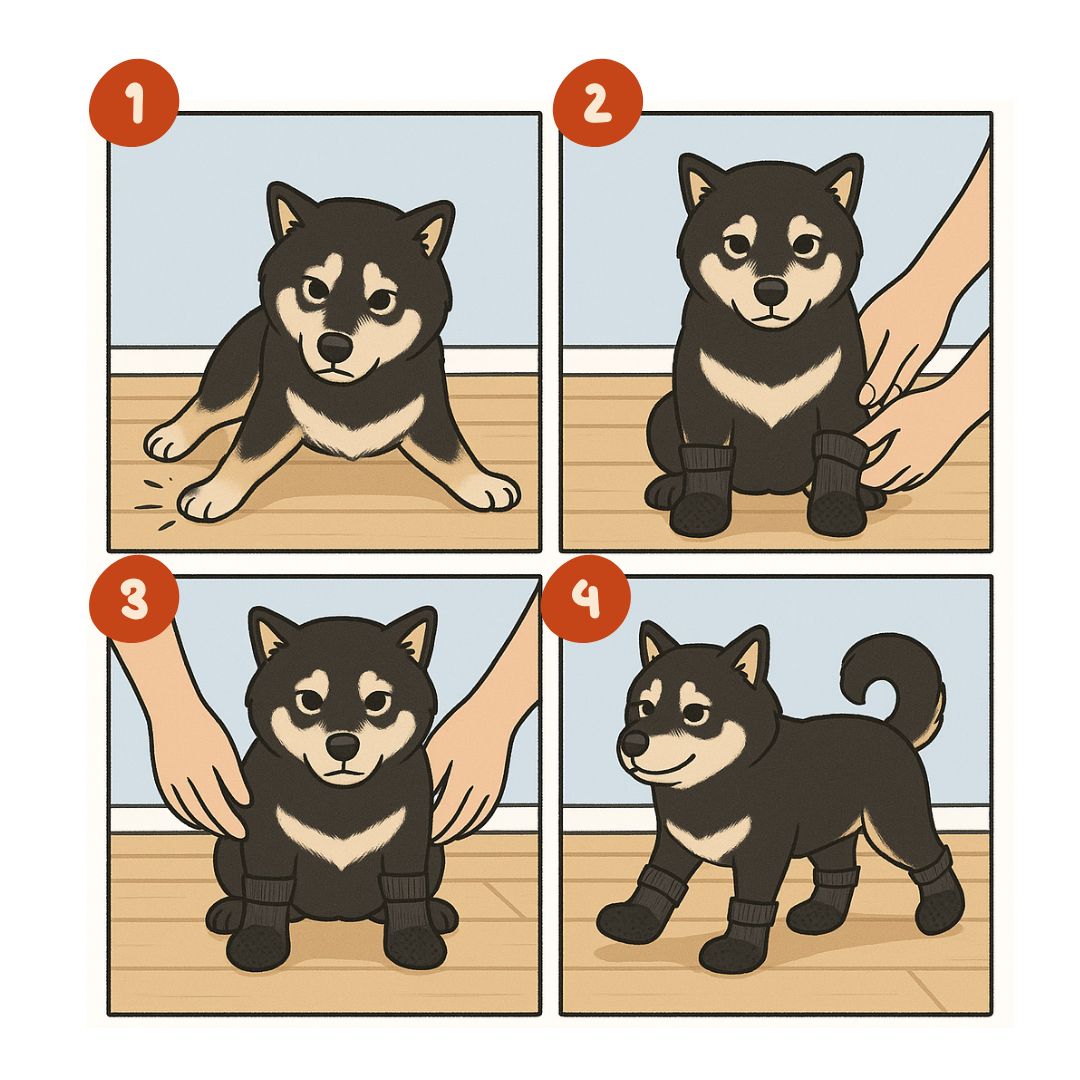 1

2

3

4